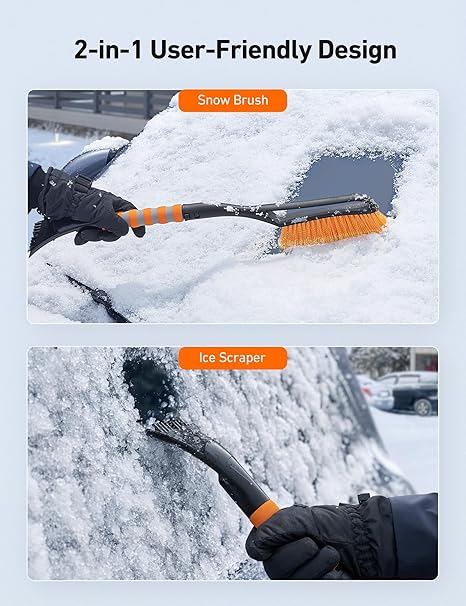 2-in-1 User-Friendly Design

Snow Brush

Ice Scraper